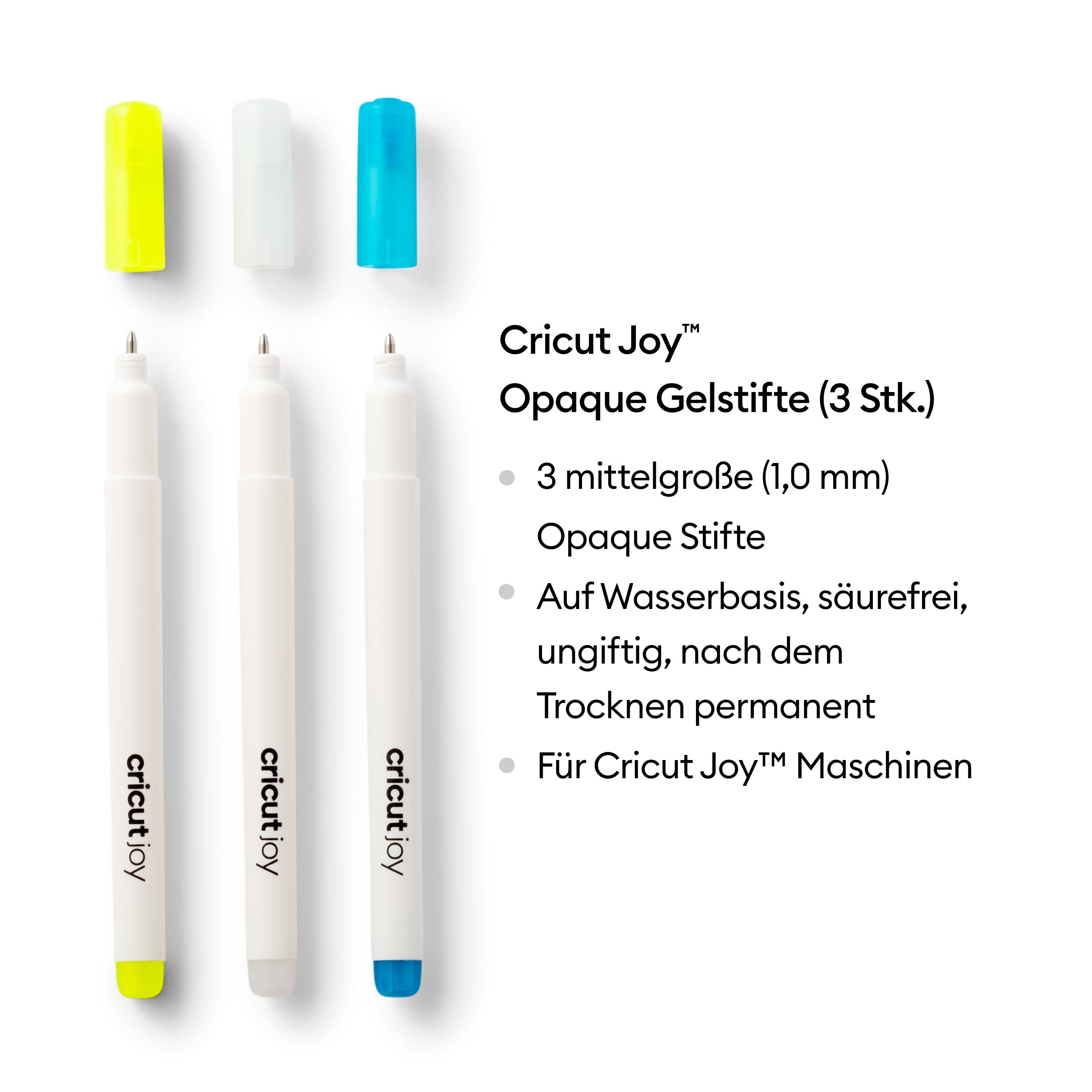 cricut joy

cricut joy

cricut joy

Cricut Joy™
Opaque Gelstifte (3 Stk.)

• 3 mittelgroße (1,0 mm) Opaque Stifte

• Auf Wasserbasis, säurefrei, ungiftig, nach dem Trocknen permanent

• Für Cricut Joy™ Maschinen